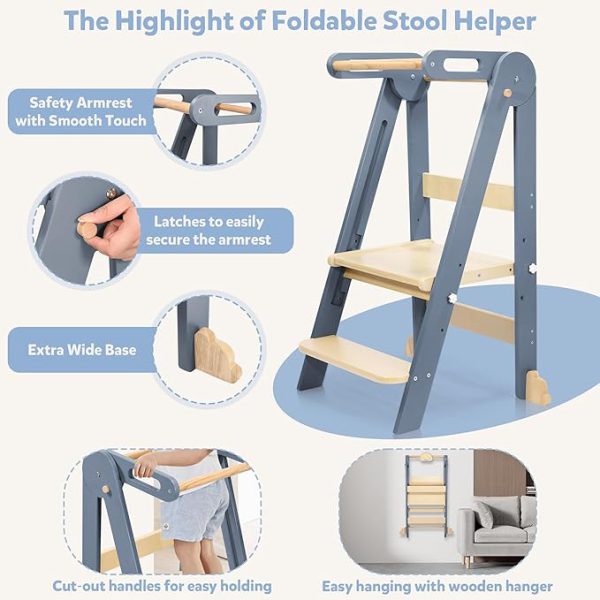 The Highlight of Foldable Stool Helper

Safety Armrest with Smooth Touch

Latches to easily secure the armrest

Extra Wide Base

Cut-out handles for easy holding

Easy hanging with wooden hanger