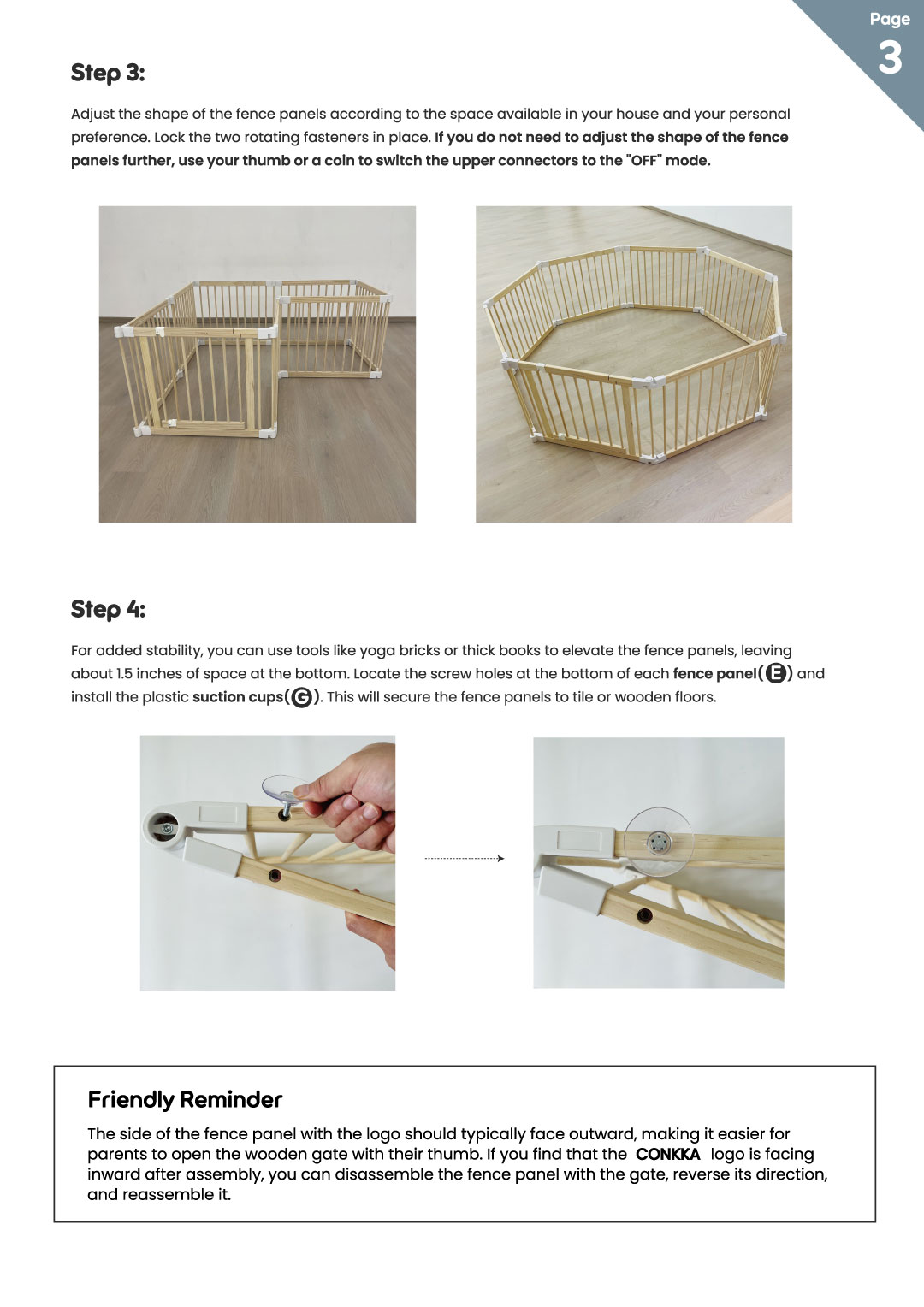 Page
3

Step 3:

Adjust the shape of the fence panels according to the space available in your house and your personal preference. Lock the two rotating fasteners in place. If you do not need to adjust the shape of the fence panels further, use your thumb or a coin to switch the upper connectors to the "OFF" mode.

Step 4:

For added stability, you can use tools like yoga bricks or thick books to elevate the fence panels, leaving about 1.5 inches of space at the bottom. Locate the screw holes at the bottom of each fence panel(E) and install the plastic suction cups(G). This will secure the fence panels to tile or wooden floors.

Friendly Reminder

The side of the fence panel with the logo should typically face outward, making it easier for parents to open the wooden gate with their thumb. If you find that the CONKKA logo is facing inward after assembly, you can disassemble the fence panel with the gate, reverse its direction, and reassemble it.