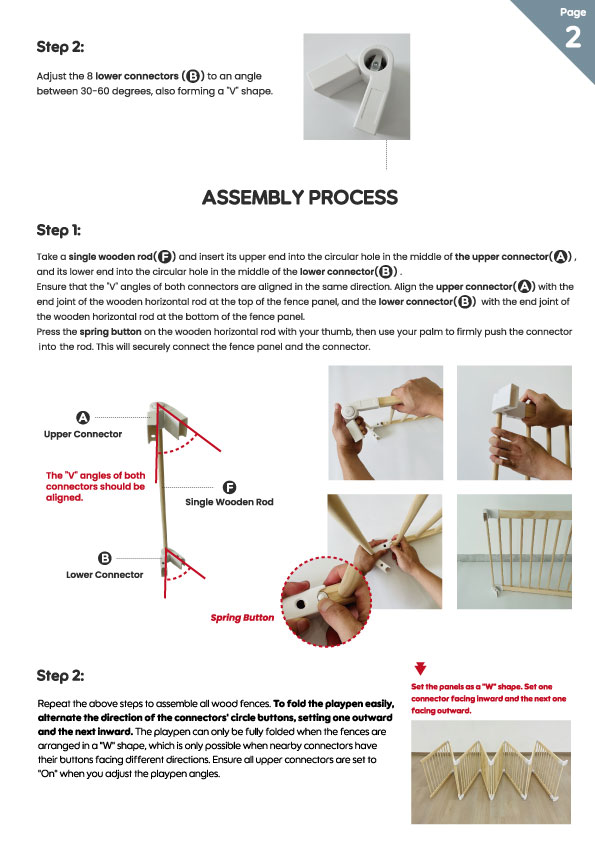 Page
2

Step 2:

Adjust the 8 lower connectors (B) to an angle between 30-60 degrees, also forming a "V" shape.

ASSEMBLY PROCESS

Step 1:

Take a single wooden rod(F) and insert its upper end into the circular hole in the middle of the upper connector(A), and its lower end into the circular hole in the middle of the lower connector(B).
Ensure that the "V" angles of both connectors are aligned in the same direction. Align the upper connector(A) with the end joint of the wooden horizontal rod at the top of the fence panel, and the lower connector(B) with the end joint of the wooden horizontal rod at the bottom of the fence panel.
Press the spring button on the wooden horizontal rod with your thumb, then use your palm to firmly push the connector into the rod. This will securely connect the fence panel and the connector.

A
Upper Connector

The "V" angles of both connectors should be aligned.

F
Single Wooden Rod

B
Lower Connector

Spring Button

Step 2:

Repeat the above steps to assemble all wood fences. To fold the playpen easily, alternate the direction of the connectors' circle buttons, setting one outward and the next inward. The playpen can only be fully folded when the fences are arranged in a "W" shape, which is only possible when nearby connectors have their buttons facing different directions. Ensure all upper connectors are set to "On" when you adjust the playpen angles.

Set the panels as a "W" shape. Set one connector facing inward and the next one facing outward.