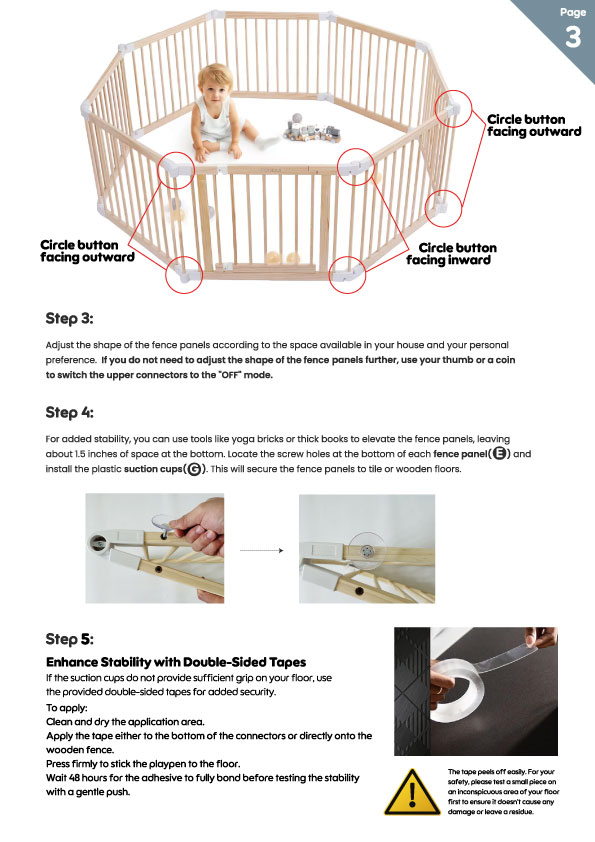 Page
3

Circle button facing outward

Circle button facing outward

Circle button facing inward

Step 3:

Adjust the shape of the fence panels according to the space available in your house and your personal preference. If you do not need to adjust the shape of the fence panels further, use your thumb or a coin to switch the upper connectors to the "OFF" mode.

Step 4:

For added stability, you can use tools like yoga bricks or thick books to elevate the fence panels, leaving about 1.5 inches of space at the bottom. Locate the screw holes at the bottom of each fence panel(E) and install the plastic suction cups(G). This will secure the fence panels to tile or wooden floors.

Step 5:

Enhance Stability with Double-Sided Tapes

If the suction cups do not provide sufficient grip on your floor, use the provided double-sided tapes for added security.

To apply:

Clean and dry the application area.

Apply the tape either to the bottom of the connectors or directly onto the wooden fence.

Press firmly to stick the playpen to the floor.

Wait 48 hours for the adhesive to fully bond before testing the stability with a gentle push.

The tape peels off easily. For your safety, please test a small piece on an inconspicuous area of your floor first to ensure it doesn't cause any damage or leave a residue.