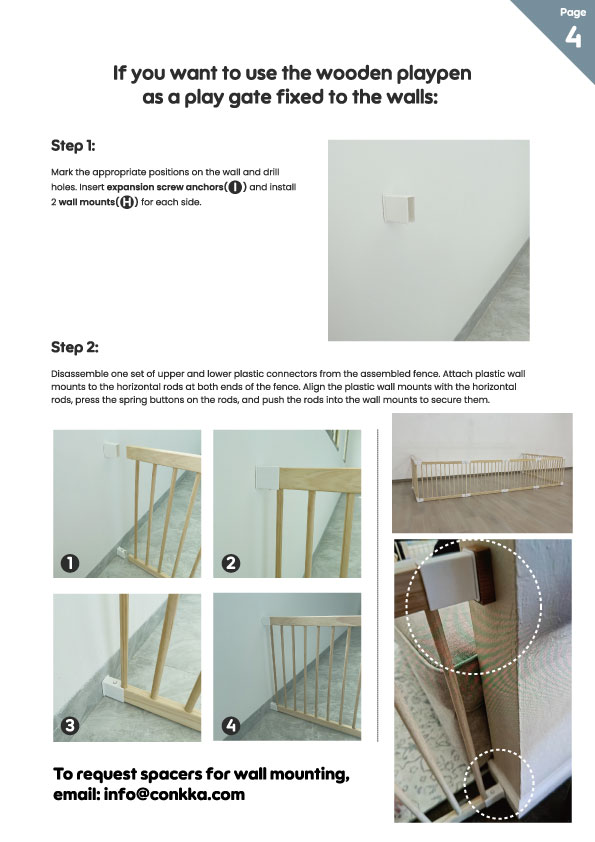 Page
4

If you want to use the wooden playpen as a play gate fixed to the walls:

Step 1:

Mark the appropriate positions on the wall and drill holes. Insert expansion screw anchors(I) and install 2 wall mounts(H) for each side.

Step 2:

Disassemble one set of upper and lower plastic connectors from the assembled fence. Attach plastic wall mounts to the horizontal rods at both ends of the fence. Align the plastic wall mounts with the horizontal rods, press the spring buttons on the rods, and push the rods into the wall mounts to secure them.

1
2
3
4

To request spacers for wall mounting, email: info@conkka.com